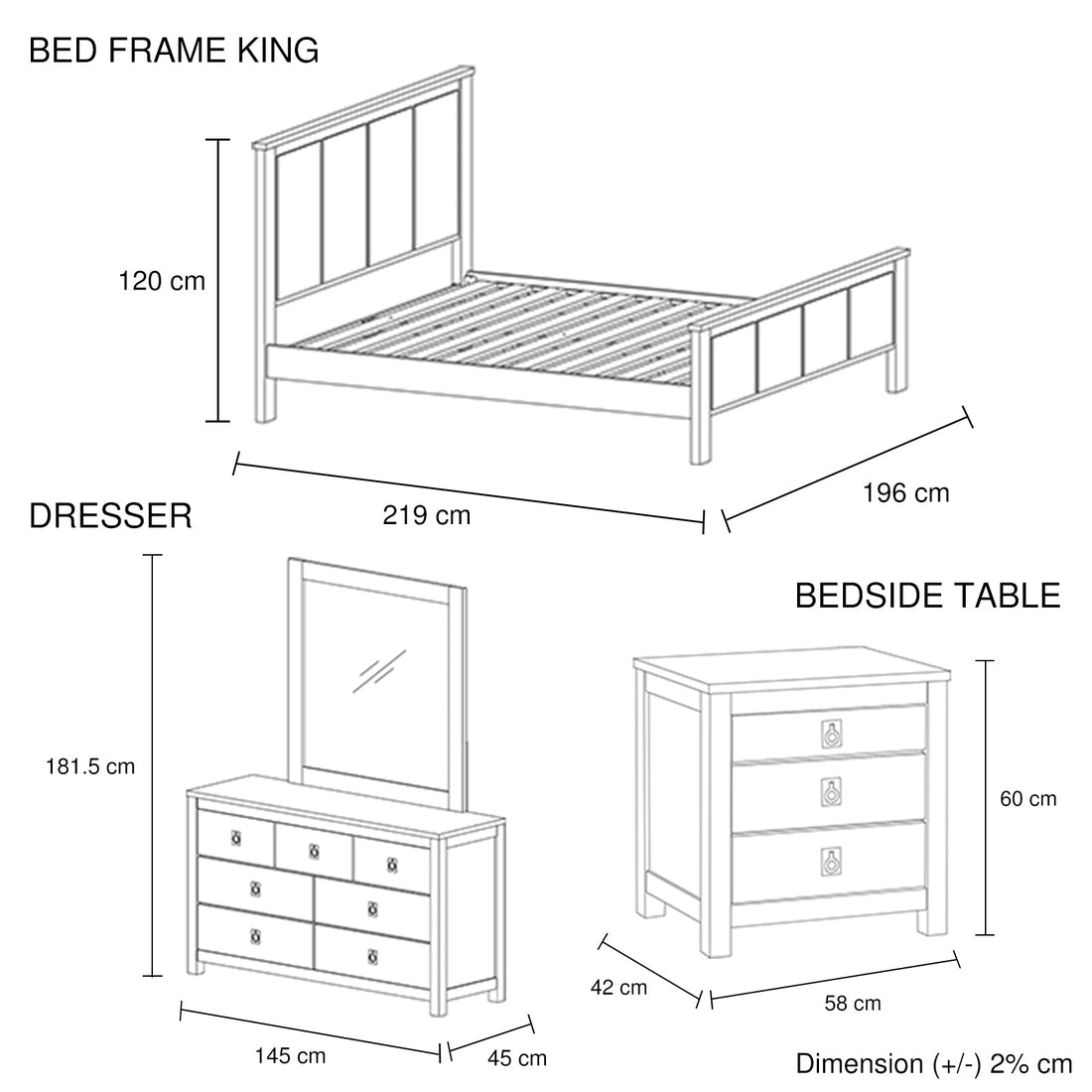 BED FRAME KING

120 cm

219 cm

196 cm

DRESSER

181.5 cm

145 cm

45 cm

BEDSIDE TABLE

60 cm

42 cm

58 cm

Dimension (+/-) 2% cm